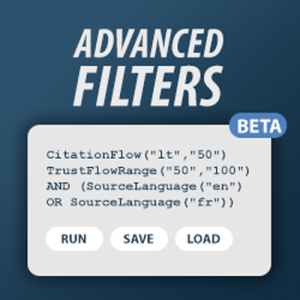 ADVANCED
FILTERS

BETA

CitationFlow("lt","50")
TrustFlowRange("50","100")
AND (SourceLanguage("en")
OR SourceLanguage("fr"))

RUN SAVE LOAD