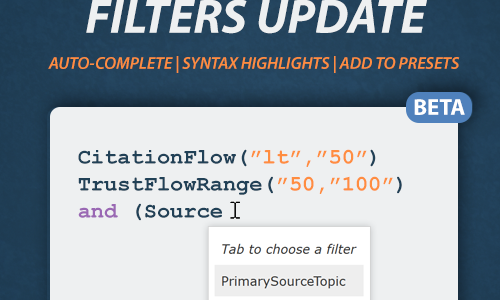 FILTERS UPDATE

AUTO-COMPLETE | SYNTAX HIGHLIGHTS | ADD TO PRESETS

BETA

CitationFlow("lt","50")
TrustFlowRange("50,"100")
and (Source

Tab to choose a filter

PrimarySourceTopic